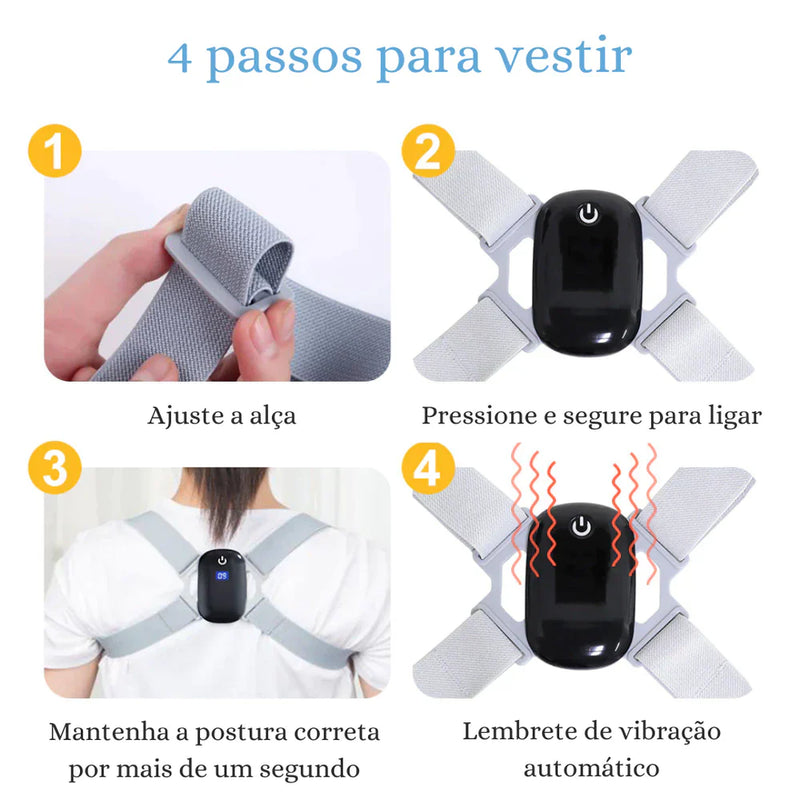 4 passos para vestir

1

Ajuste a alça

2

Pressione e segure para ligar

3

09

Mantenha a postura correta por mais de um segundo

4

Lembrete de vibração automático